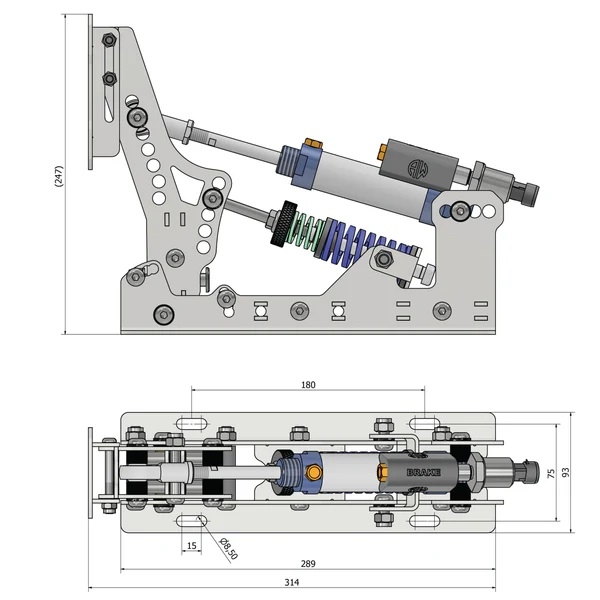 (247)

180

BRAKE

75

93

15

Ø8,50

289

314